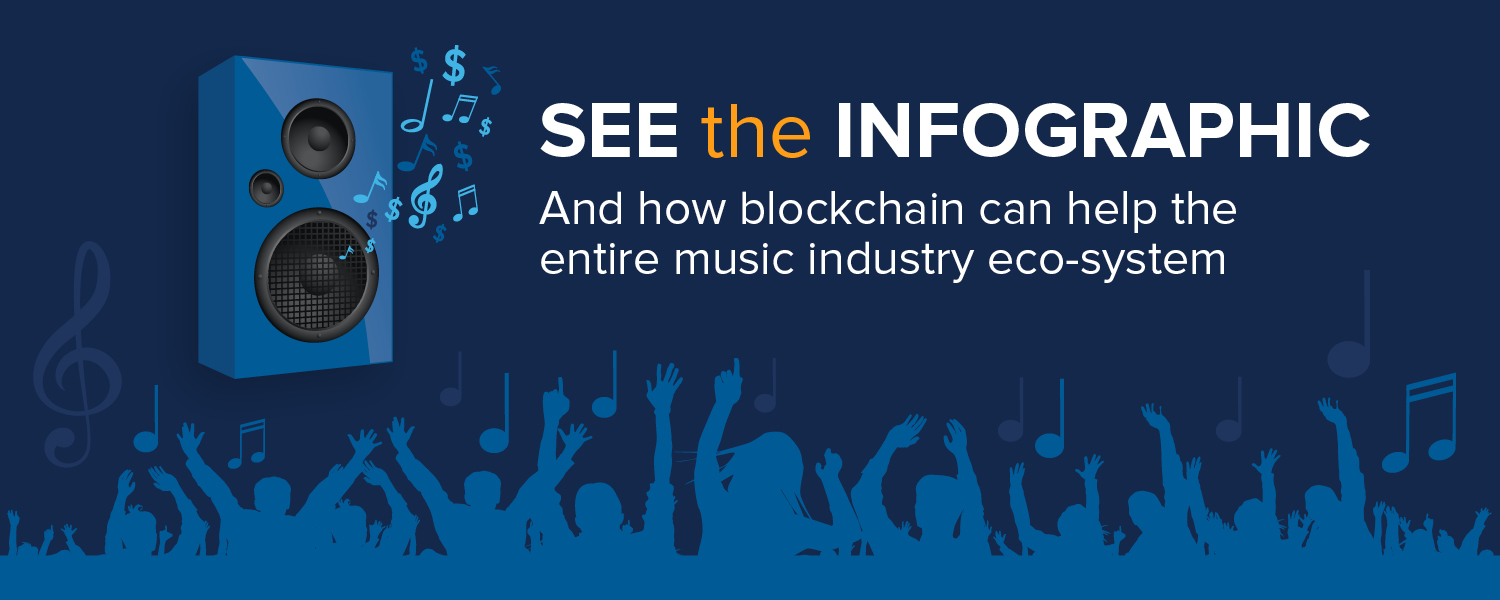 SEE the INFOGRAPHIC

And how blockchain can help the entire music industry eco-system